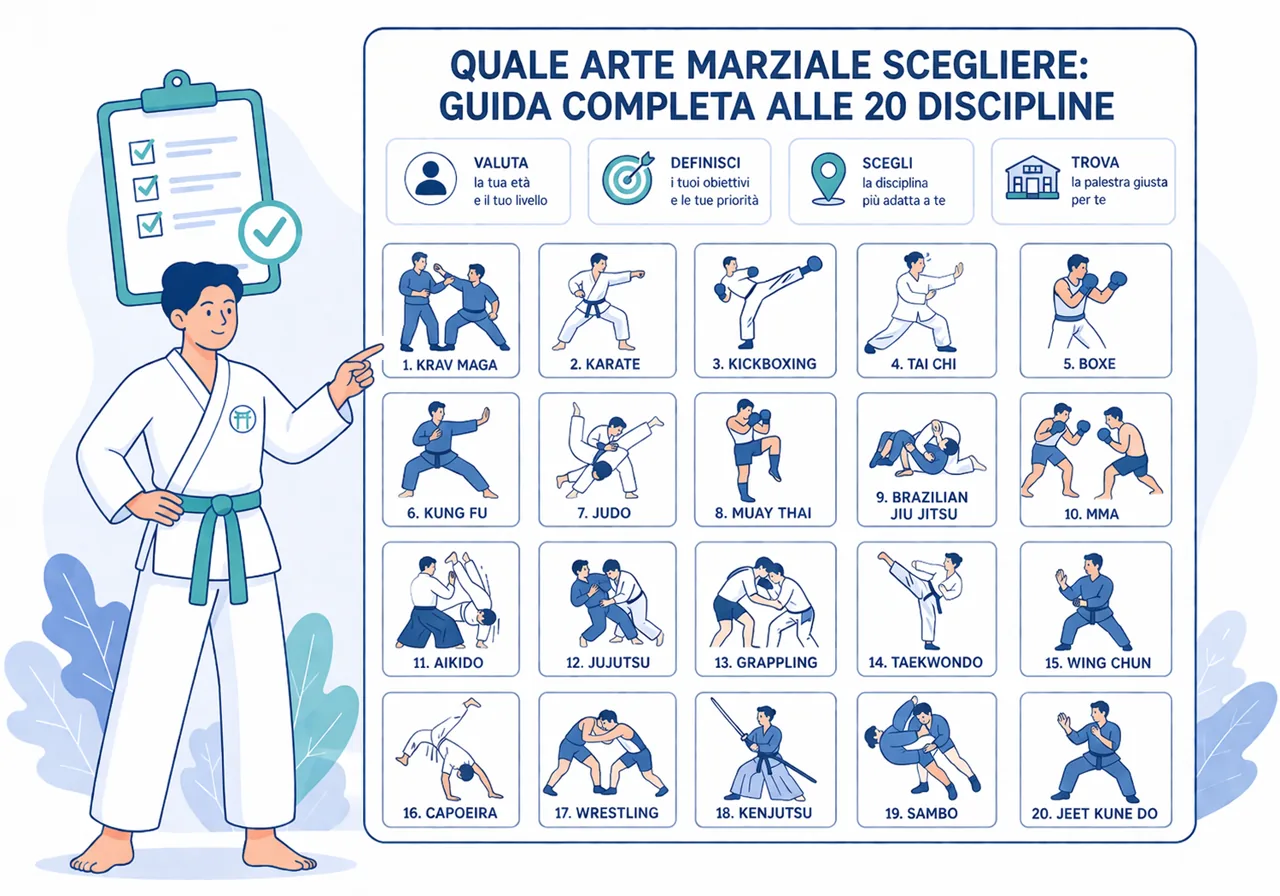 QUALE ARTE MARZIALE SCEGLIERE: GUIDA COMPLETA ALLE 20 DISCIPLINE

VALUTA
la tua età
e il tuo livello

DEFINISCI
i tuoi obiettivi
e le tue priorità

SCEGLI
la disciplina
più adatta a te

TROVA
la palestra giusta
per te

1. KRAV MAGA
2. KARATE
3. KICKBOXING
4. TAI CHI
5. BOXE
6. KUNG FU
7. JUDO
8. MUAY THAI
9. BRAZILIAN JIU JITSU
10. MMA
11. AIKIDO
12. JUJUTSU
13. GRAPPLING
14. TAEKWONDO
15. WING CHUN
16. CAPOEIRA
17. WRESTLING
18. KENJUTSU
19. SAMBO
20. JEET KUNE DO